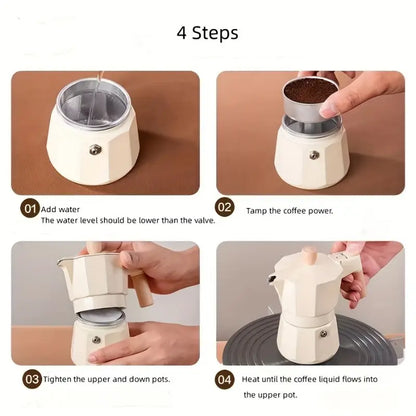 4 Steps

01 Add water
The water level should be lower than the valve.

02 Tamp the coffee power.

03 Tighten the upper and down pots.

04 Heat until the coffee liquid flows into the upper pot.